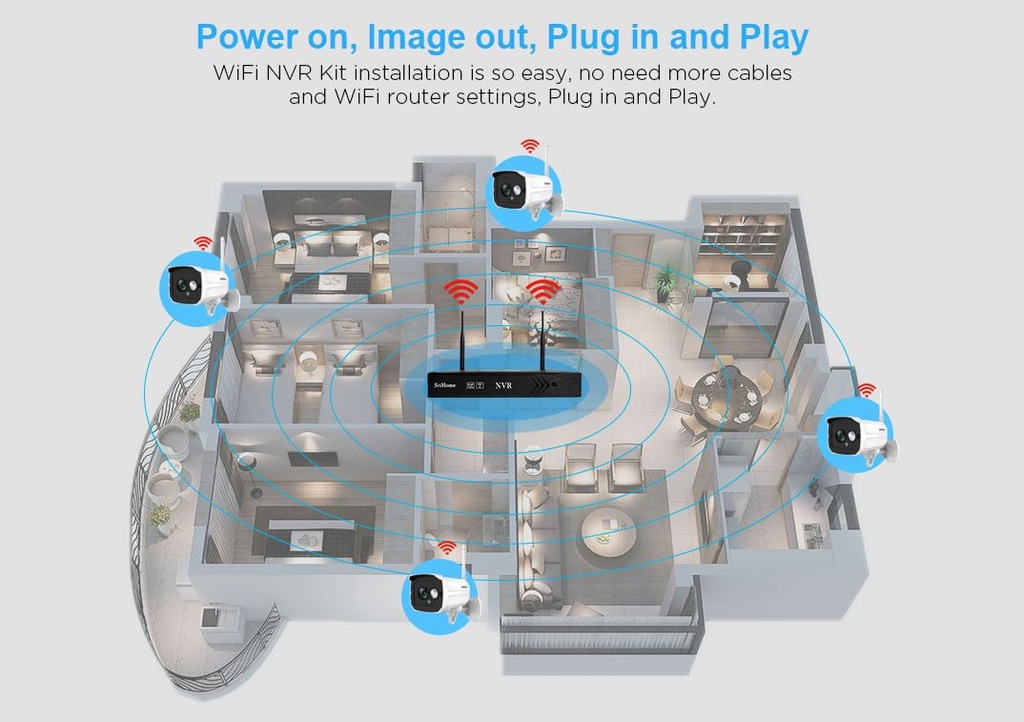 Power on, Image out, Plug in and Play

WiFi NVR Kit installation is so easy, no need more cables and WiFi router settings, Plug in and Play.

SriHome

NVR