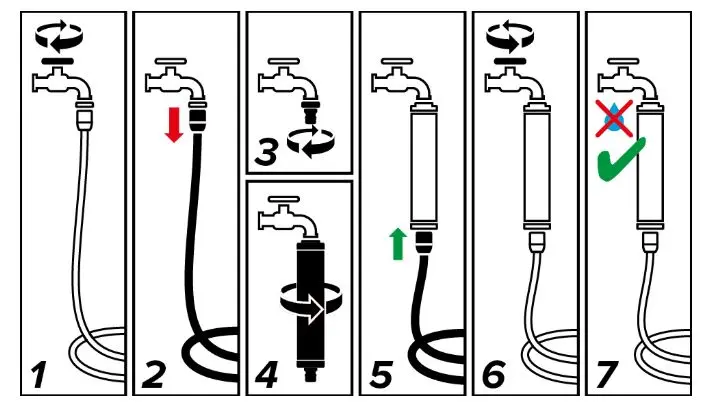 1

2

3

4

5

6

7