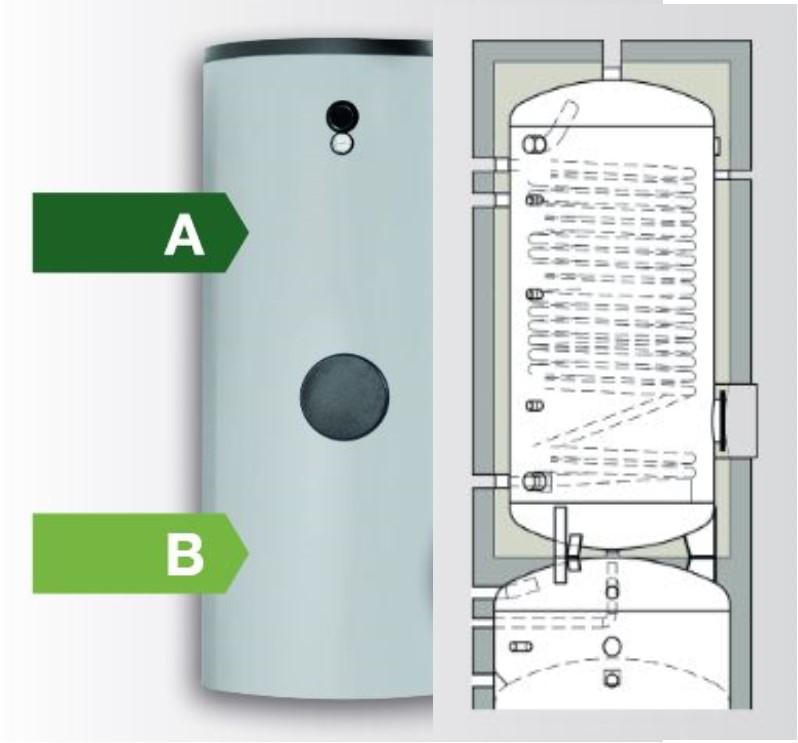 A

B